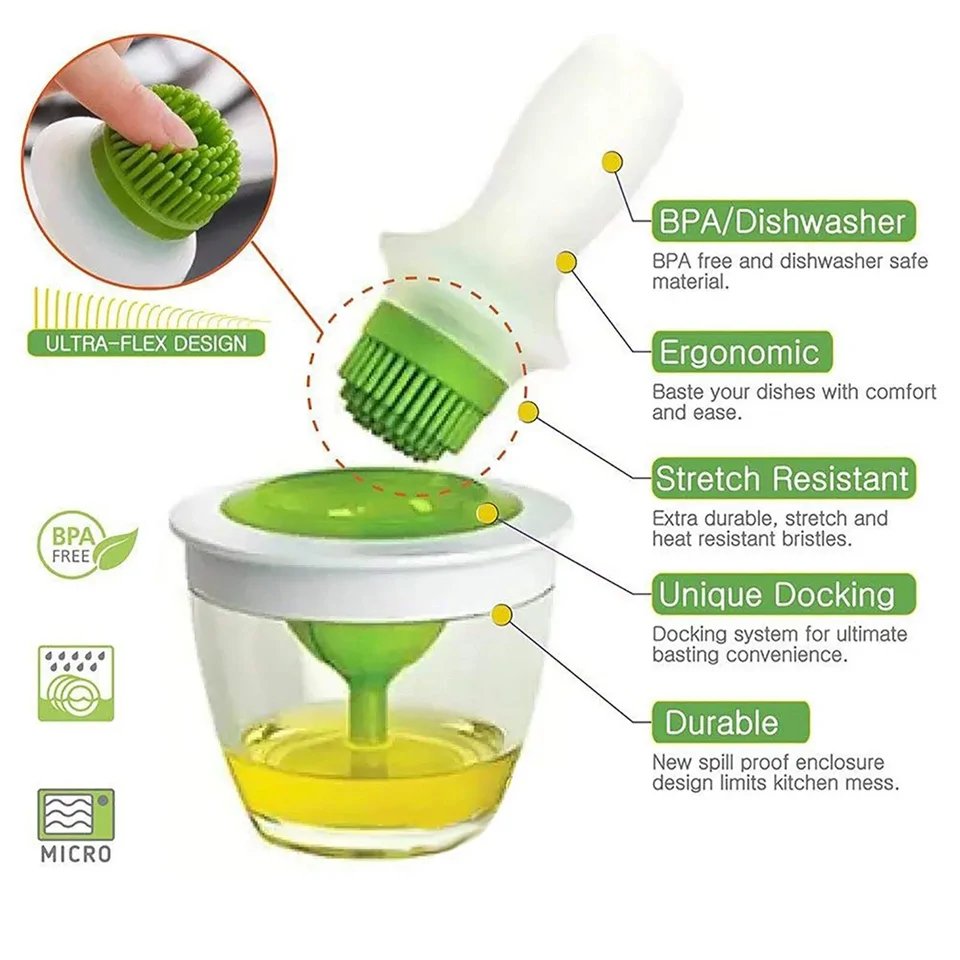 ULTRA-FLEX DESIGN

BPA FREE

MICRO

BPA/Dishwasher
BPA free and dishwasher safe material.

Ergonomic
Baste your dishes with comfort and ease.

Stretch Resistant
Extra durable, stretch and heat resistant bristles.

Unique Docking
Docking system for ultimate basting convenience.

Durable
New spill proof enclosure design limits kitchen mess.