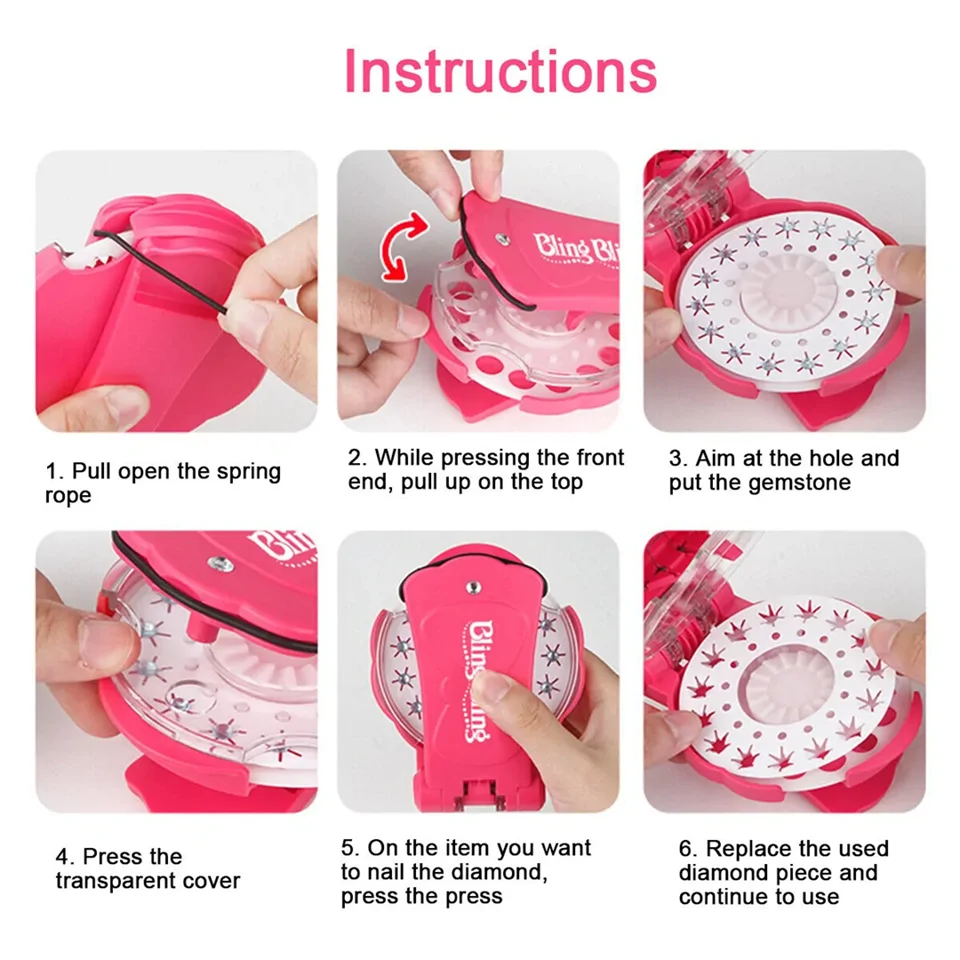 Instructions

Bling Bli

1. Pull open the spring rope

2. While pressing the front end, pull up on the top

3. Aim at the hole and put the gemstone

Blin

Bling Bling

4. Press the transparent cover

5. On the item you want to nail the diamond, press the press

6. Replace the used diamond piece and continue to use