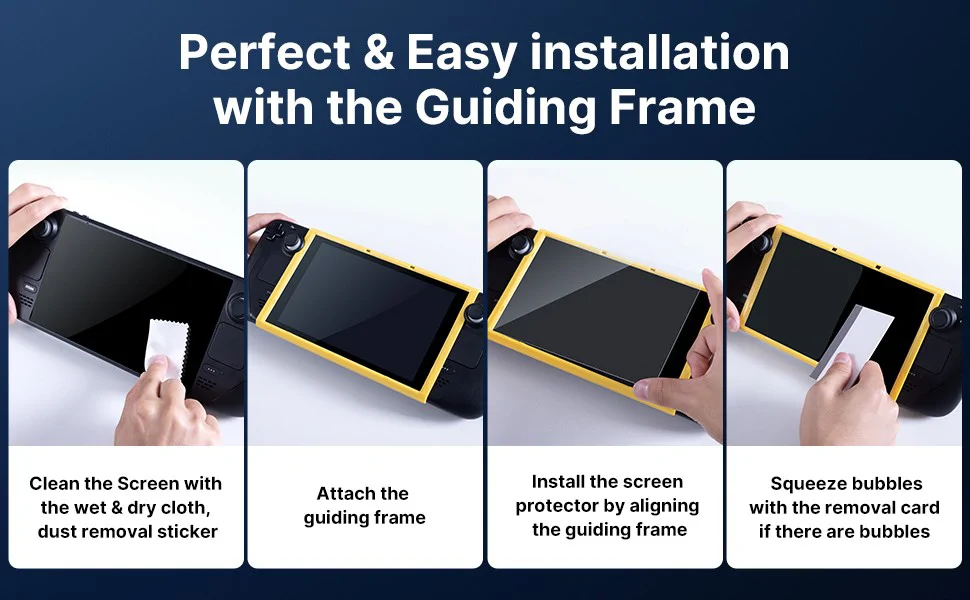 Perfect & Easy installation with the Guiding Frame

Clean the Screen with the wet & dry cloth, dust removal sticker

Attach the guiding frame

Install the screen protector by aligning the guiding frame

Squeeze bubbles with the removal card if there are bubbles