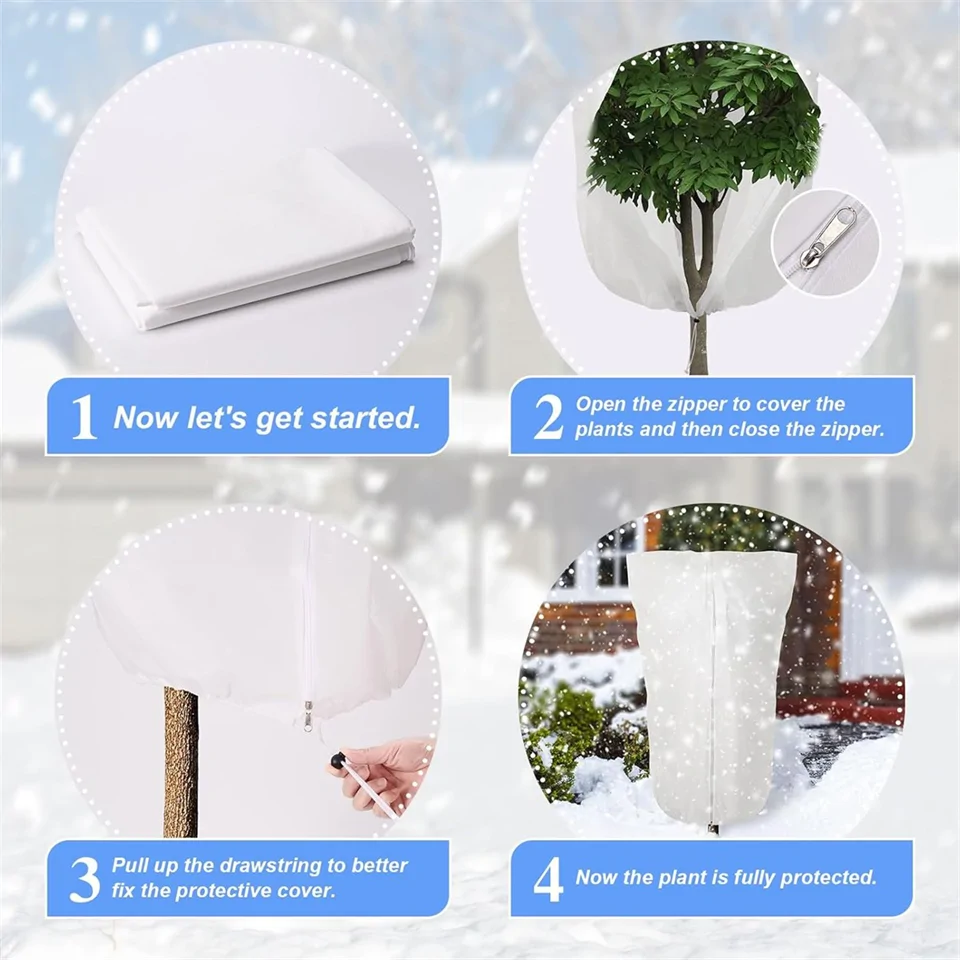 1 Now let's get started.

2 Open the zipper to cover the plants and then close the zipper.

3 Pull up the drawstring to better fix the protective cover.

4 Now the plant is fully protected.