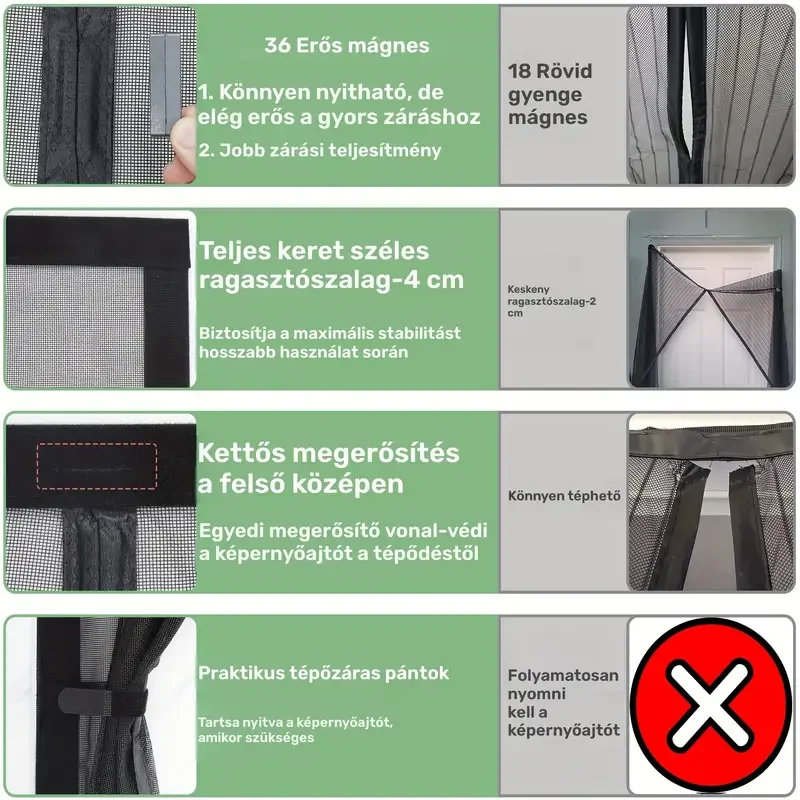 36 Erős mágnes

1. Könnyen nyitható, de elég erős a gyors záráshoz

2. Jobb zárási teljesítmény

18 Rövid gyenge mágnes

Teljes keret széles ragasztószalag-4 cm

Biztosítja a maximális stabilitást hosszabb használat során

Keskeny ragasztószalag-2 cm

Kettős megerősítés a felső középen

Egyedi megerősítő vonal-védi a képernyőajtót a tépődéstől

Könnyen téphető

Praktikus tépőzáras pántok

Tartsa nyitva a képernyőajtót, amikor szükséges

Folyamatosan nyomni kell a képernyőajtót