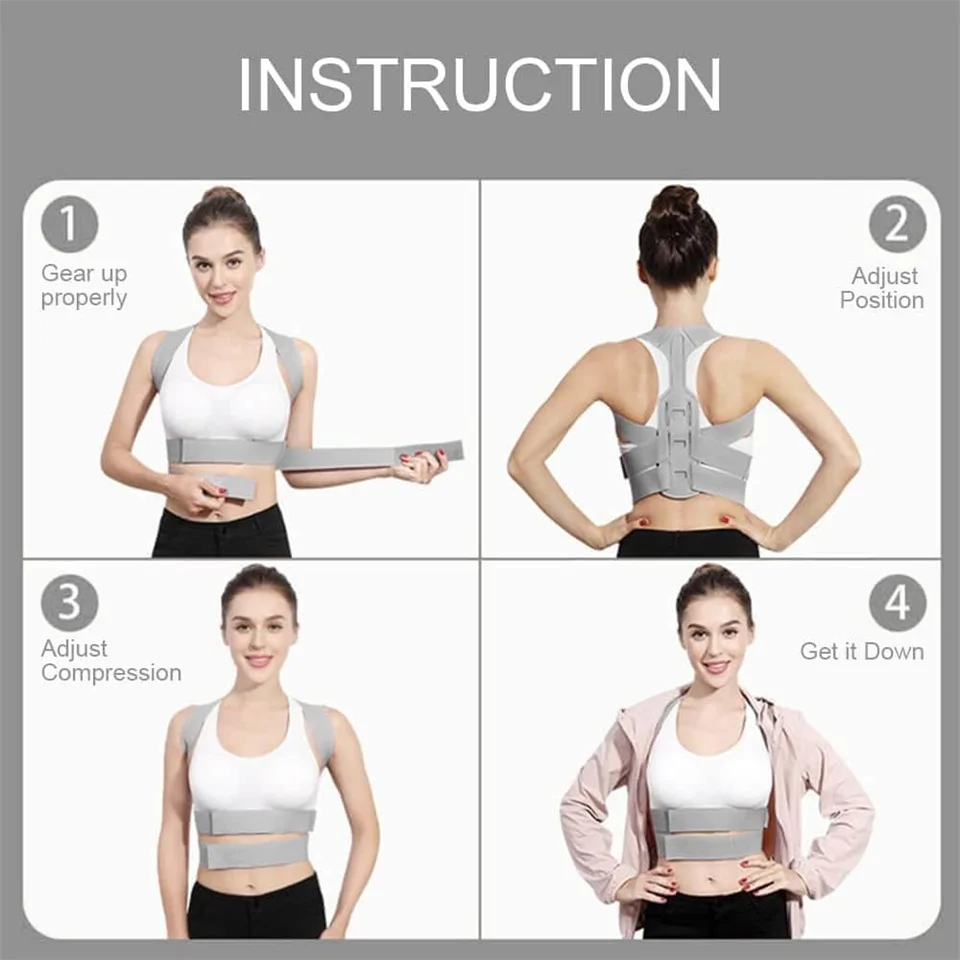 INSTRUCTION

1
Gear up properly

2
Adjust Position

3
Adjust Compression

4
Get it Down