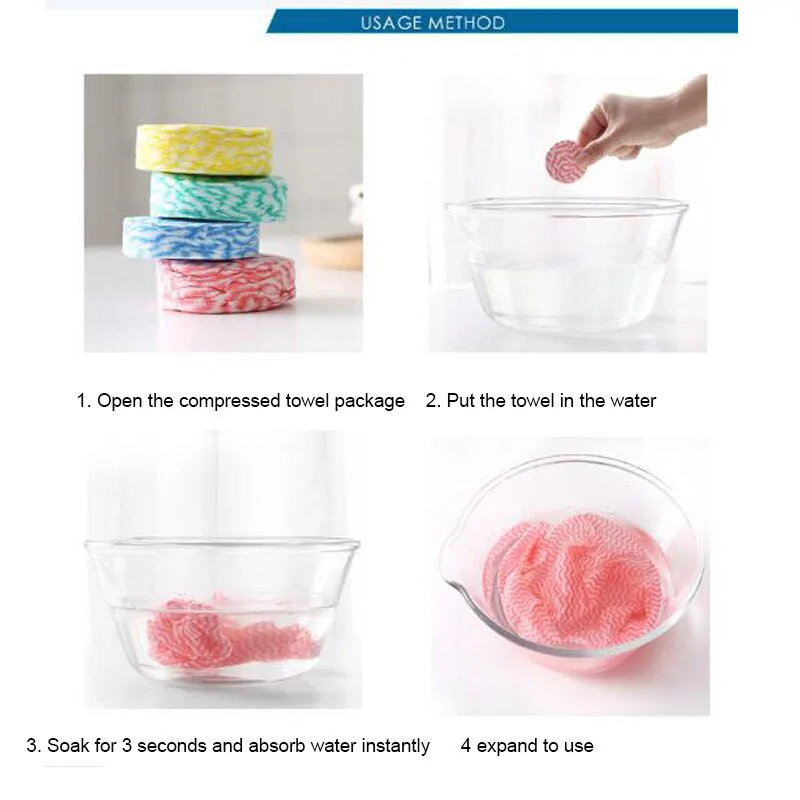 USAGE METHOD

1. Open the compressed towel package

2. Put the towel in the water

3. Soak for 3 seconds and absorb water instantly

4 expand to use